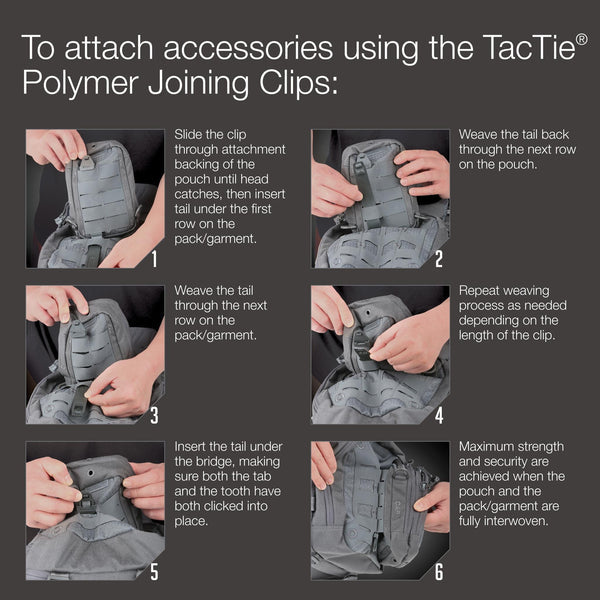 To attach accessories using the TacTie® Polymer Joining Clips:

1
Slide the clip through attachment backing of the pouch until head catches, then insert tail under the first row on the pack/garment.

2
Weave the tail back through the next row on the pouch.

3
Weave the tail through the next row on the pack/garment.

4
Repeat weaving process as needed depending on the length of the clip.

5
Insert the tail under the bridge, making sure both the tab and the tooth have both clicked into place.

6
Maximum strength and security are achieved when the pouch and the pack/garment are fully interwoven.